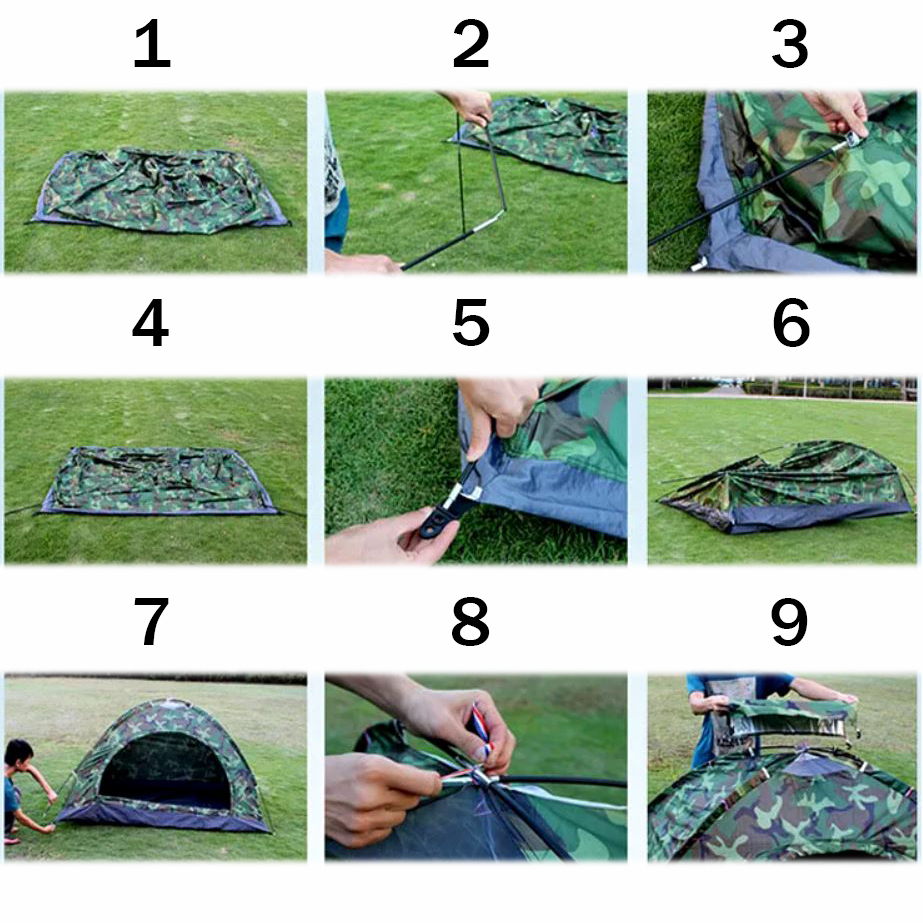 1

2

3

4

5

6

7

8

9